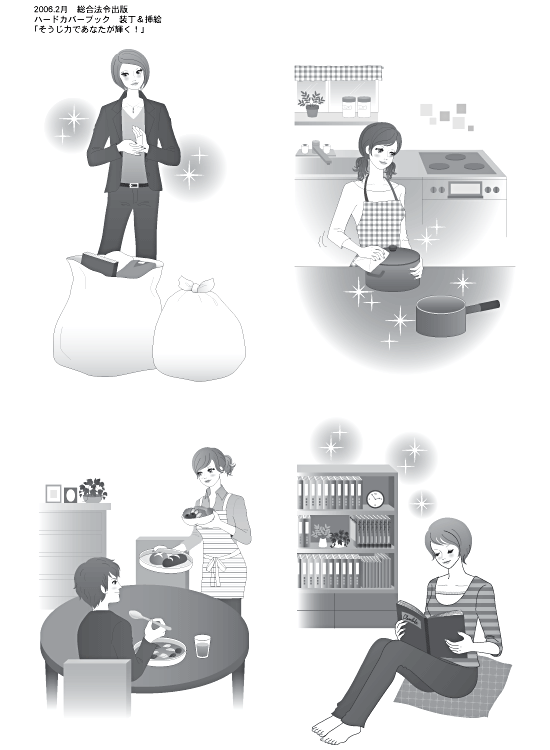 2006.2月　総合法令出版
ハードカバーブック　装丁＆挿絵
「そうじ力であなたが輝く！」